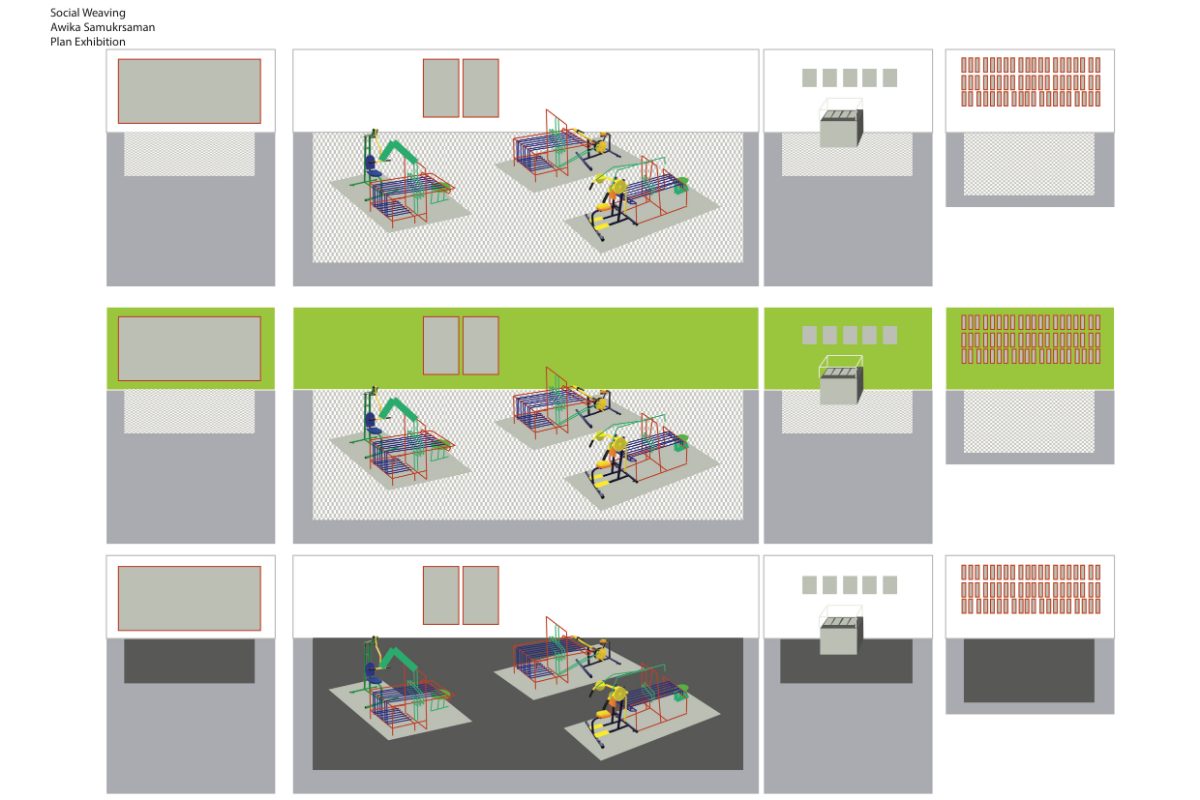 Social Weaving
Awika Samukrsaman
Plan Exhibition